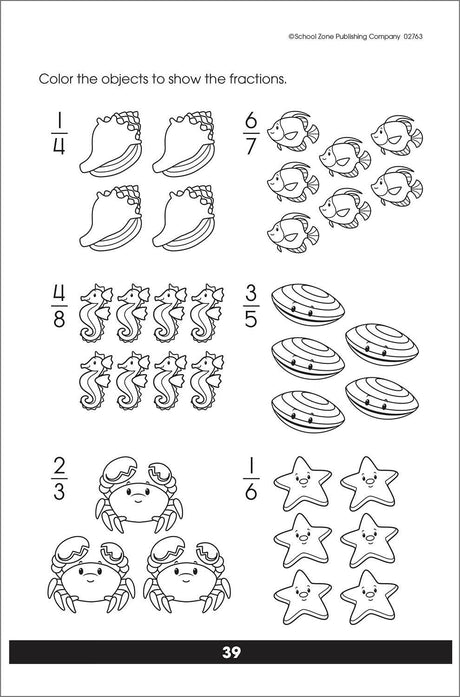 ©School Zone Publishing Company 02763

Color the objects to show the fractions.

$\frac{1}{4}$

$\frac{6}{7}$

$\frac{4}{8}$

$\frac{3}{5}$

$\frac{2}{3}$

$\frac{1}{6}$

39