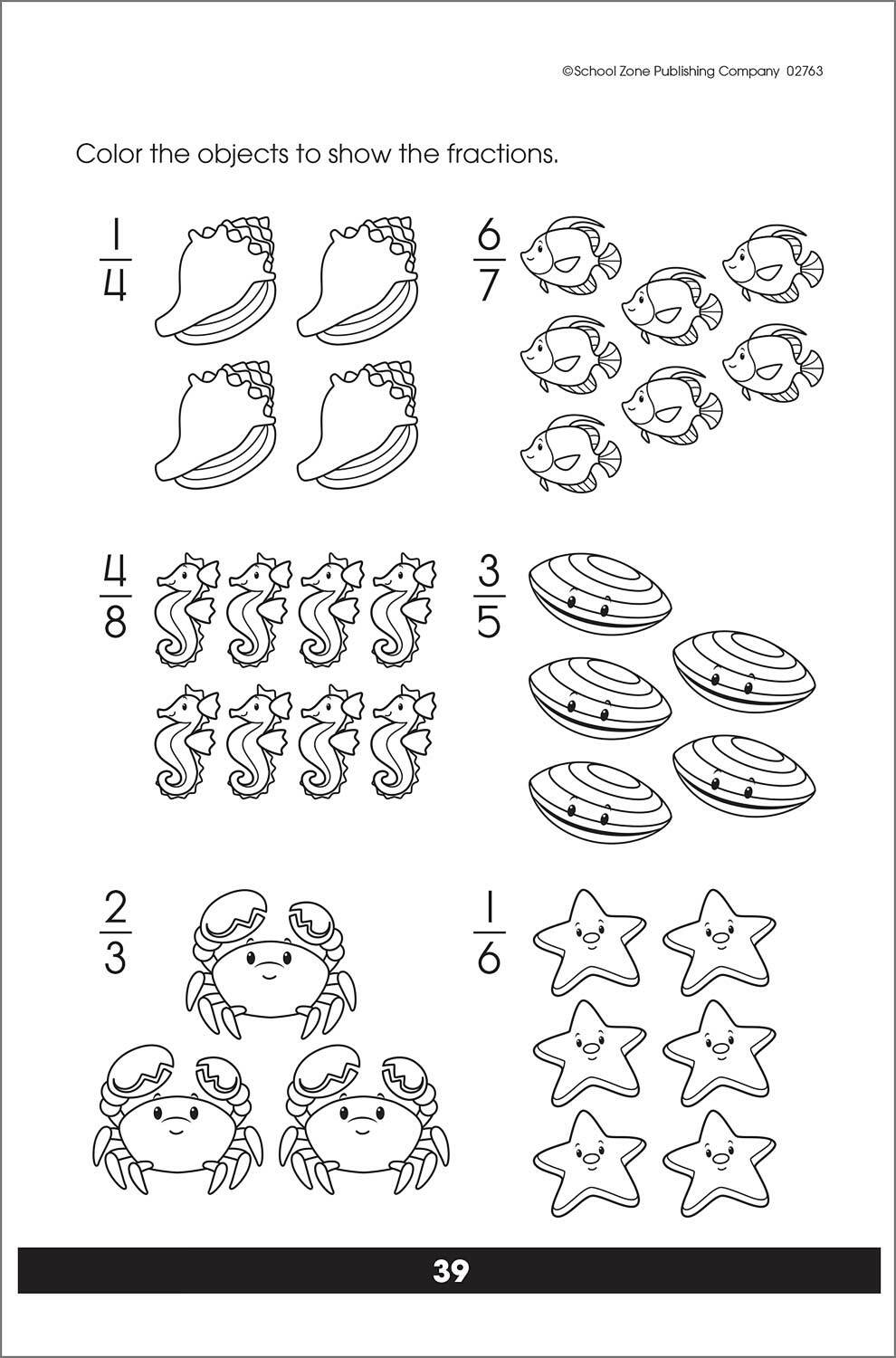 ©School Zone Publishing Company 02763

Color the objects to show the fractions.

$\frac{1}{4}$

$\frac{6}{7}$

$\frac{4}{8}$

$\frac{3}{5}$

$\frac{2}{3}$

$\frac{1}{6}$

39