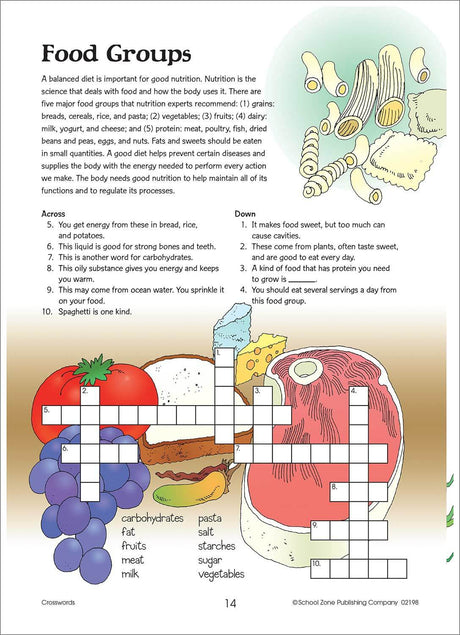 Food Groups

A balanced diet is important for good nutrition. Nutrition is the science that deals with food and how the body uses it. There are five major food groups that nutrition experts recommend: (1) grains: breads, cereals, rice, and pasta; (2) vegetables; (3) fruits; (4) dairy: milk, yogurt, and cheese; and (5) protein: meat, poultry, fish, dried beans and peas, eggs, and nuts. Fats and sweets should be eaten in small quantities. A good diet helps prevent certain diseases and supplies the body with the energy needed to perform every action we make. The body needs good nutrition to help maintain all of its functions and to regulate its processes.

Across
5. You get energy from these in bread, rice, and potatoes.
6. This liquid is good for strong bones and teeth.
7. This is another word for carbohydrates.
8. This oily substance gives you energy and keeps you warm.
9. This may come from ocean water. You sprinkle it on your food.
10. Spaghetti is one kind.

Down
1. It makes food sweet, but too much can cause cavities.
2. These come from plants, often taste sweet, and are good to eat every day.
3. A kind of food that has protein you need to grow is ______.
4. You should eat several servings a day from this food group.

1. 2. 3. 4. 5. 6. 7. 8. 9. 10.

carbohydrates
fat
fruits
meat
milk
pasta
salt
starches
sugar
vegetables

Crosswords
14
©School Zone Publishing Company 02198