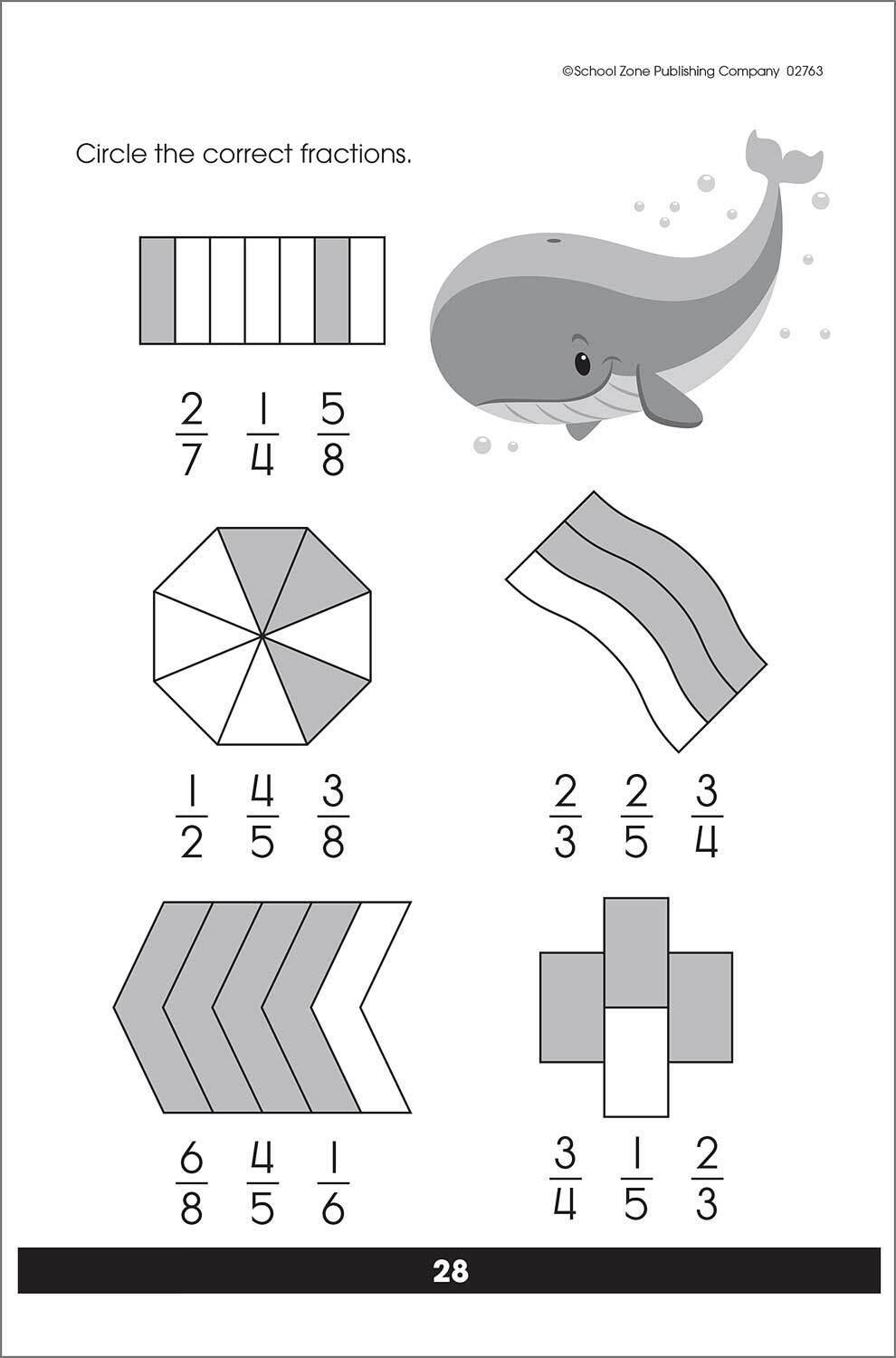 ©School Zone Publishing Company 02763

Circle the correct fractions.

$\frac{2}{7}$ $\frac{1}{4}$ $\frac{5}{8}$

$\frac{1}{2}$ $\frac{4}{5}$ $\frac{3}{8}$

$\frac{2}{3}$ $\frac{2}{5}$ $\frac{3}{4}$

$\frac{6}{8}$ $\frac{4}{5}$ $\frac{1}{6}$

$\frac{3}{4}$ $\frac{1}{5}$ $\frac{2}{3}$

28